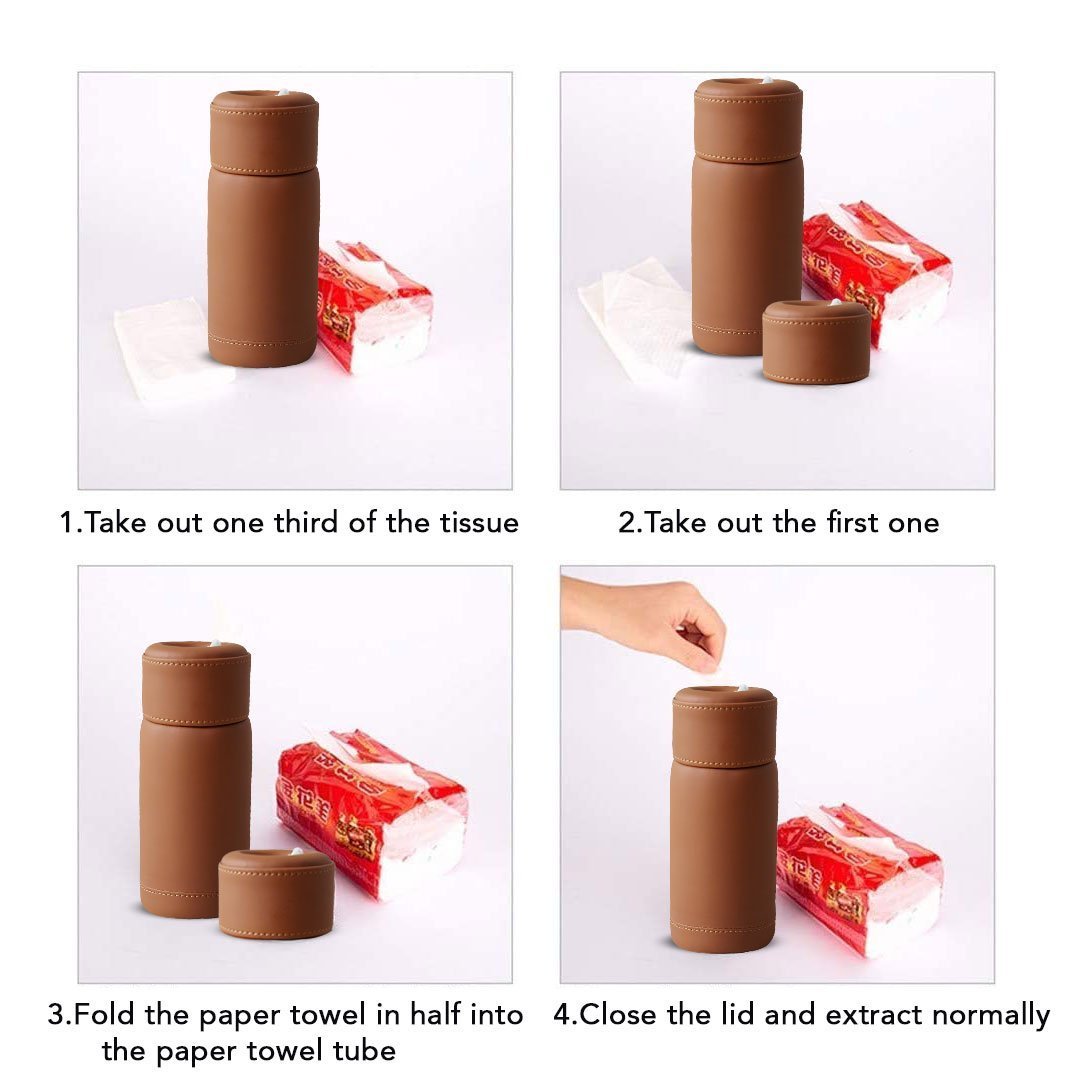 1.Take out one third of the tissue

2.Take out the first one

3.Fold the paper towel in half into the paper towel tube

4.Close the lid and extract normally